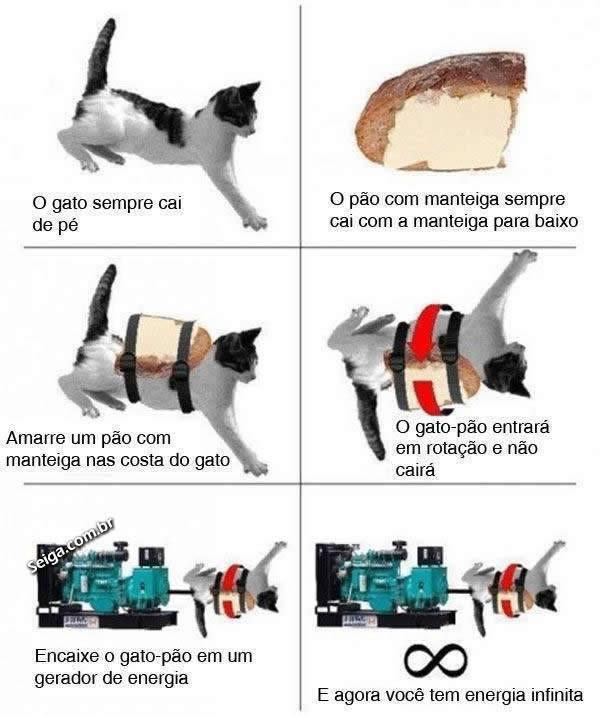 O gato sempre cai de pé

O pão com manteiga sempre cai com a manteiga para baixo

Amarre um pão com manteiga nas costa do gato

O gato-pão entrará em rotação e não cairá

Seiga.com.br

Encaixe o gato-pão em um gerador de energia

$\infty$

E agora você tem energia infinita